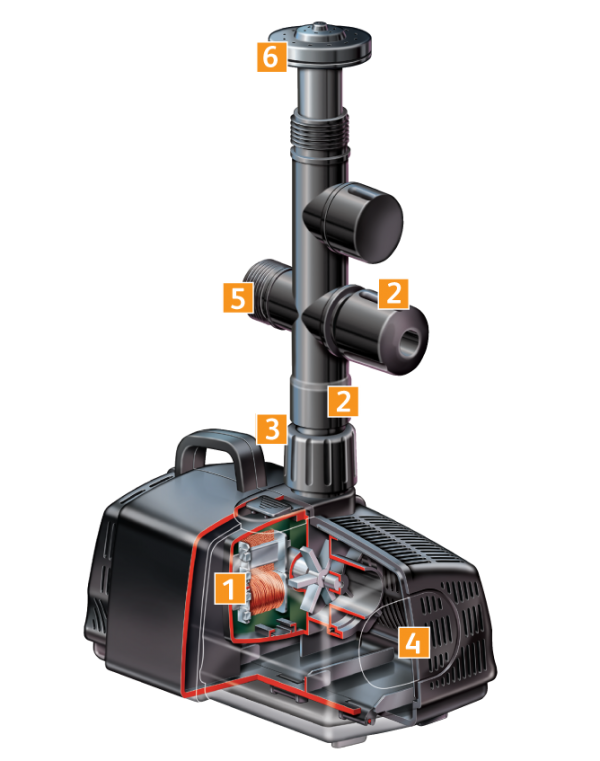 6
5
2
2
3
1
4